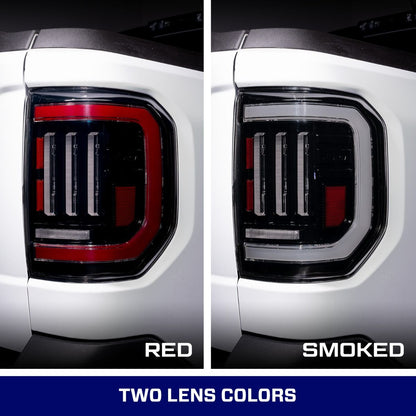 RED

SMOKED

TWO LENS COLORS