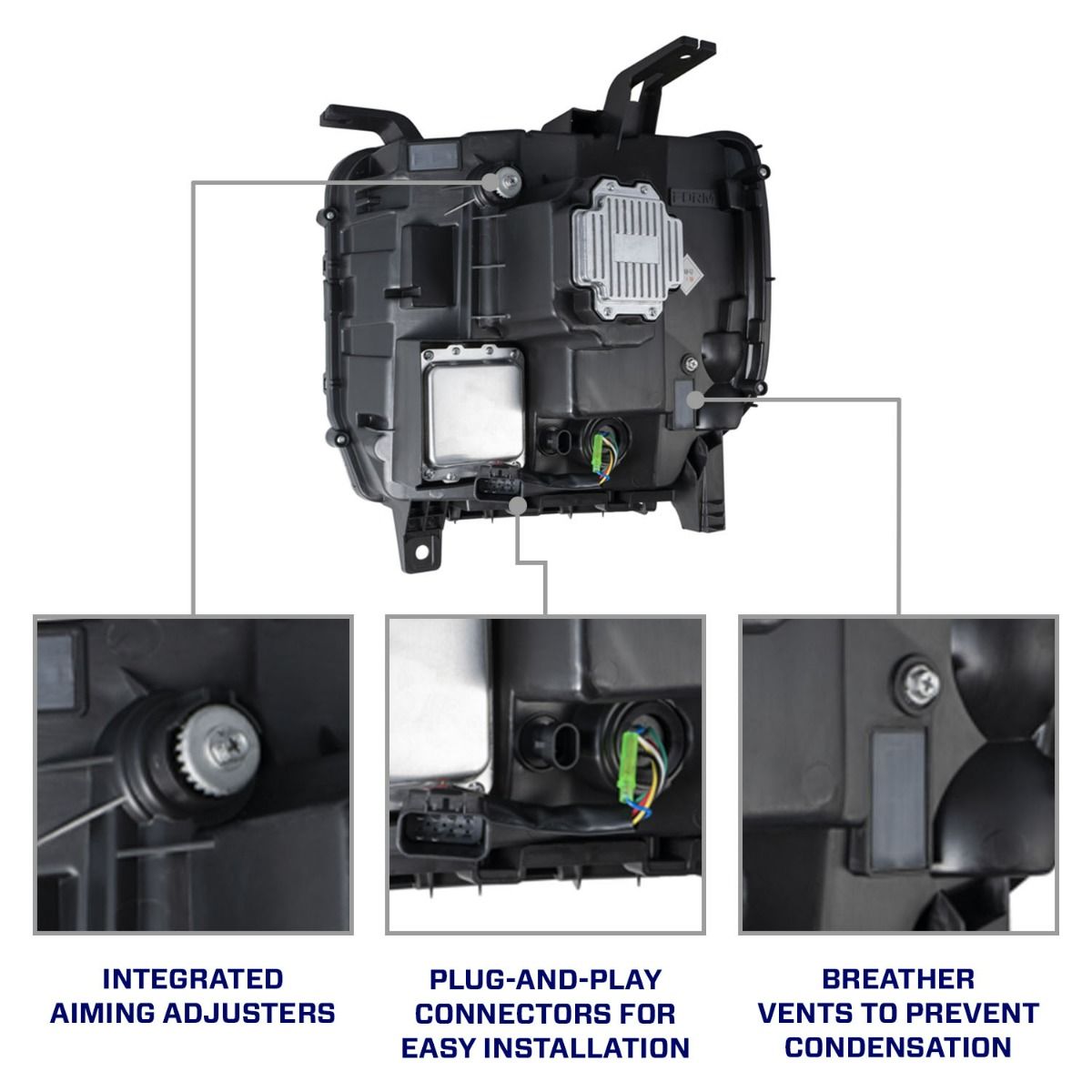 FORM

INTEGRATED AIMING ADJUSTERS

PLUG-AND-PLAY CONNECTORS FOR EASY INSTALLATION

BREATHER VENTS TO PREVENT CONDENSATION