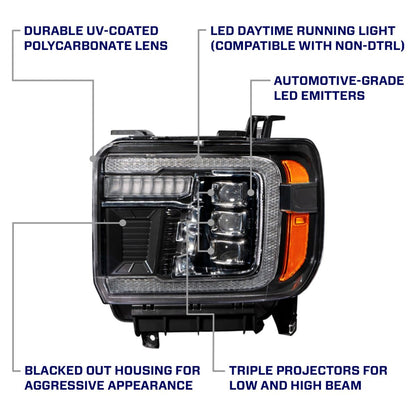 DURABLE UV-COATED POLYCARBONATE LENS

LED DAYTIME RUNNING LIGHT (COMPATIBLE WITH NON-DTRL)

AUTOMOTIVE-GRADE LED EMITTERS

BLACKED OUT HOUSING FOR AGGRESSIVE APPEARANCE

TRIPLE PROJECTORS FOR LOW AND HIGH BEAM