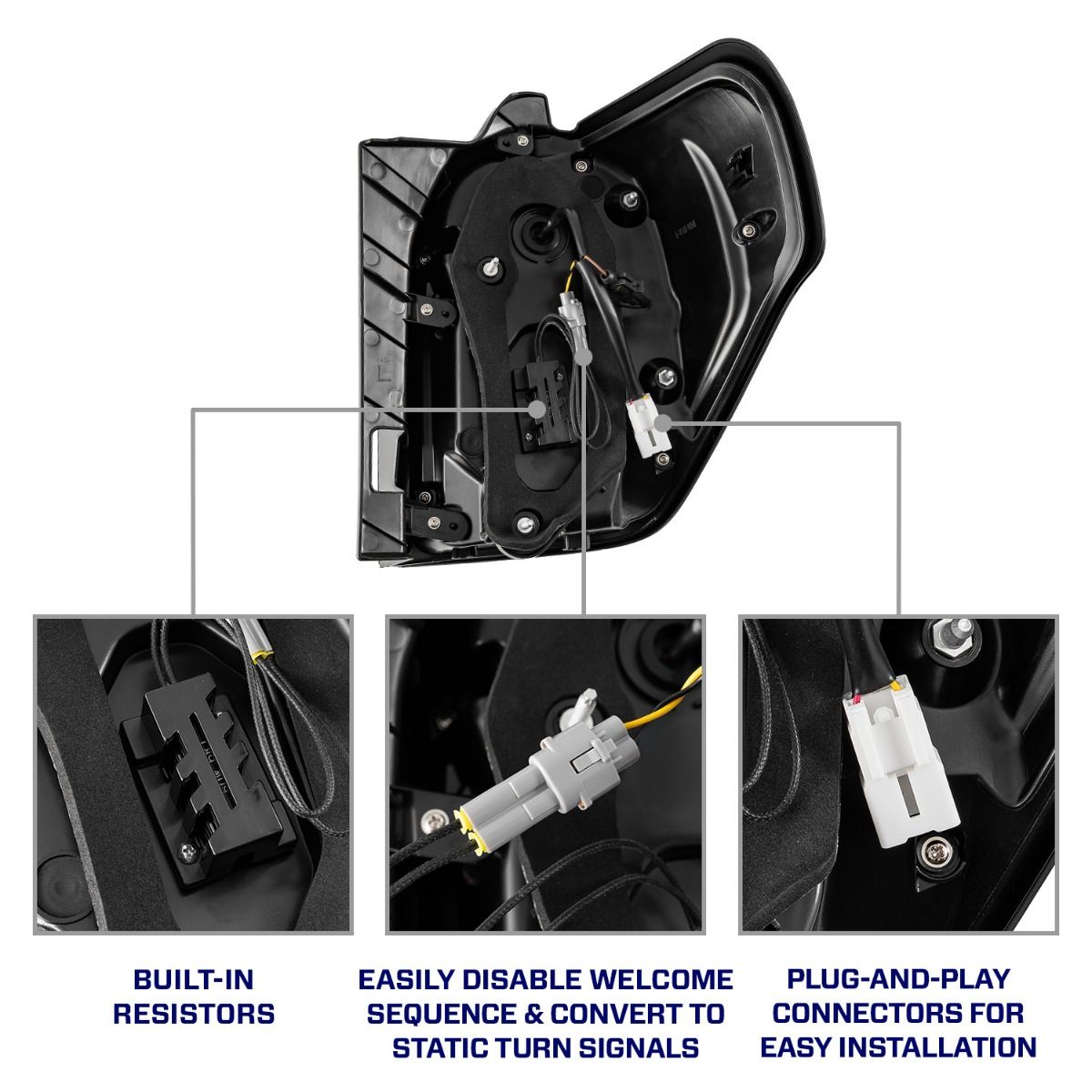 BUILT-IN RESISTORS

EASILY DISABLE WELCOME SEQUENCE & CONVERT TO STATIC TURN SIGNALS

PLUG-AND-PLAY CONNECTORS FOR EASY INSTALLATION