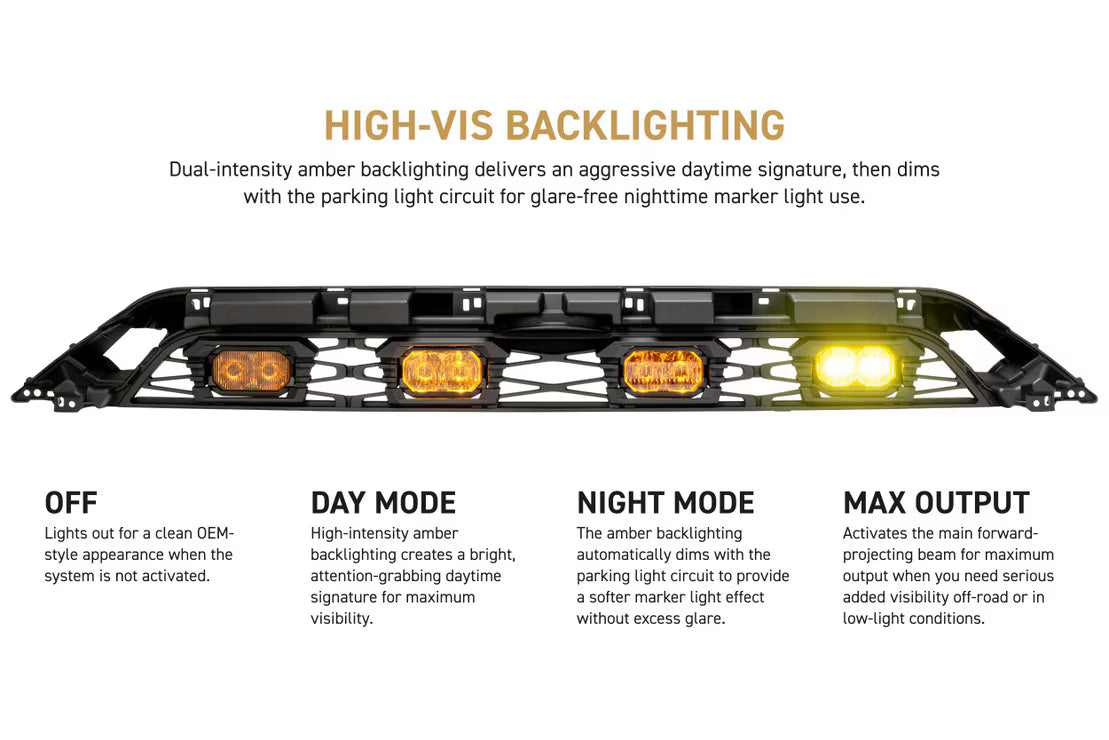 HIGH-VIS BACKLIGHTING

Dual-intensity amber backlighting delivers an aggressive daytime signature, then dims with the parking light circuit for glare-free nighttime marker light use.

OFF

Lights out for a clean OEM-style appearance when the system is not activated.

DAY MODE

High-intensity amber backlighting creates a bright, attention-grabbing daytime signature for maximum visibility.

NIGHT MODE

The amber backlighting automatically dims with the parking light circuit to provide a softer marker light effect without excess glare.

MAX OUTPUT

Activates the main forward-projecting beam for maximum output when you need serious added visibility off-road or in low-light conditions.