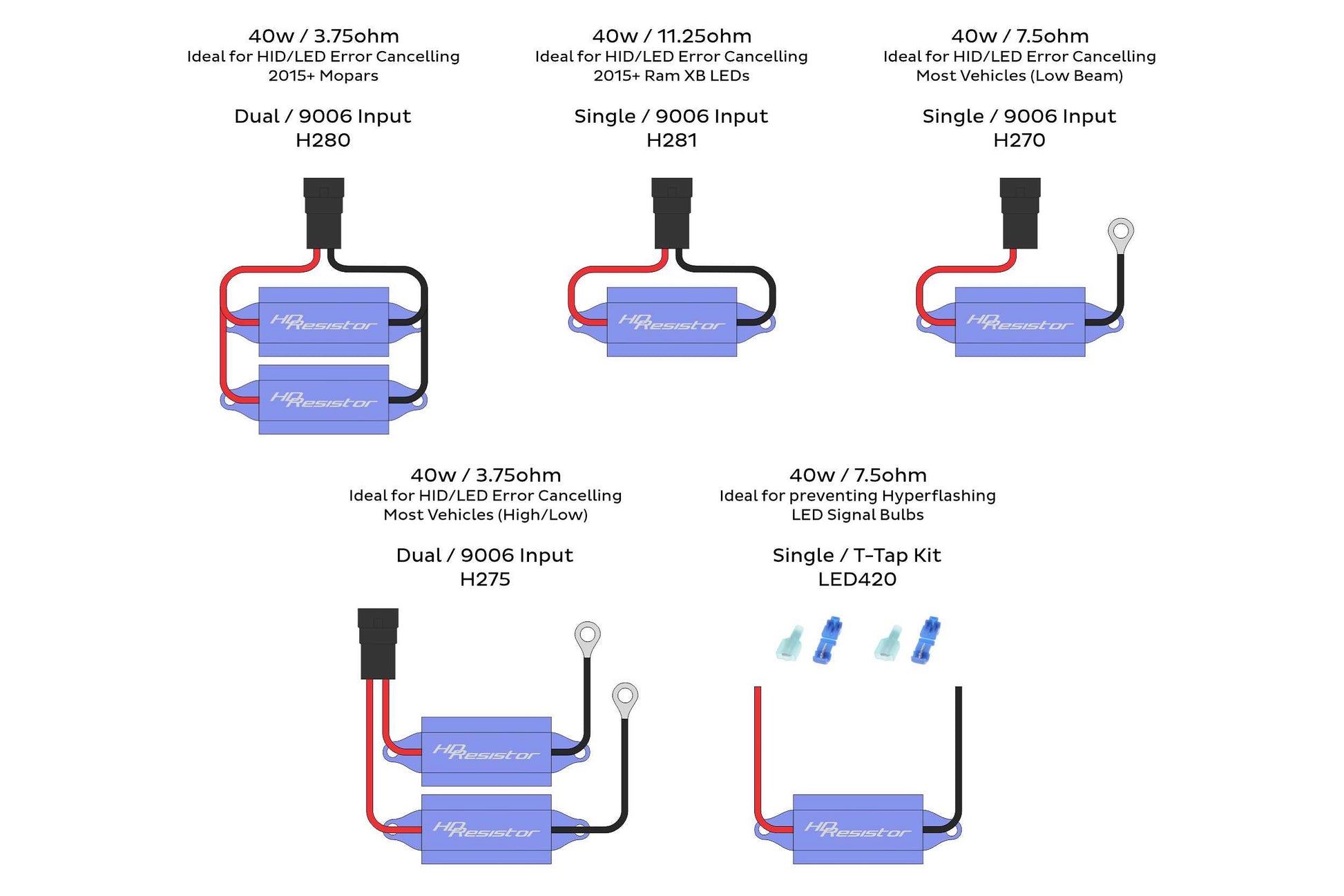 40w / 3.75ohm
Ideal for HID/LED Error Cancelling
2015+ Mopars

Dual / 9006 Input
H280

HD Resistor

HD Resistor

40w / 11.25ohm
Ideal for HID/LED Error Cancelling
2015+ Ram XB LEDs

Single / 9006 Input
H281

HD Resistor

40w / 7.5ohm
Ideal for HID/LED Error Cancelling
Most Vehicles (Low Beam)

Single / 9006 Input
H270

HD Resistor

40w / 3.75ohm
Ideal for HID/LED Error Cancelling
Most Vehicles (High/Low)

Dual / 9006 Input
H275

HD Resistor

HD Resistor

40w / 7.5ohm
Ideal for preventing Hyperflashing
LED Signal Bulbs

Single / T-Tap Kit
LED420

HD Resistor