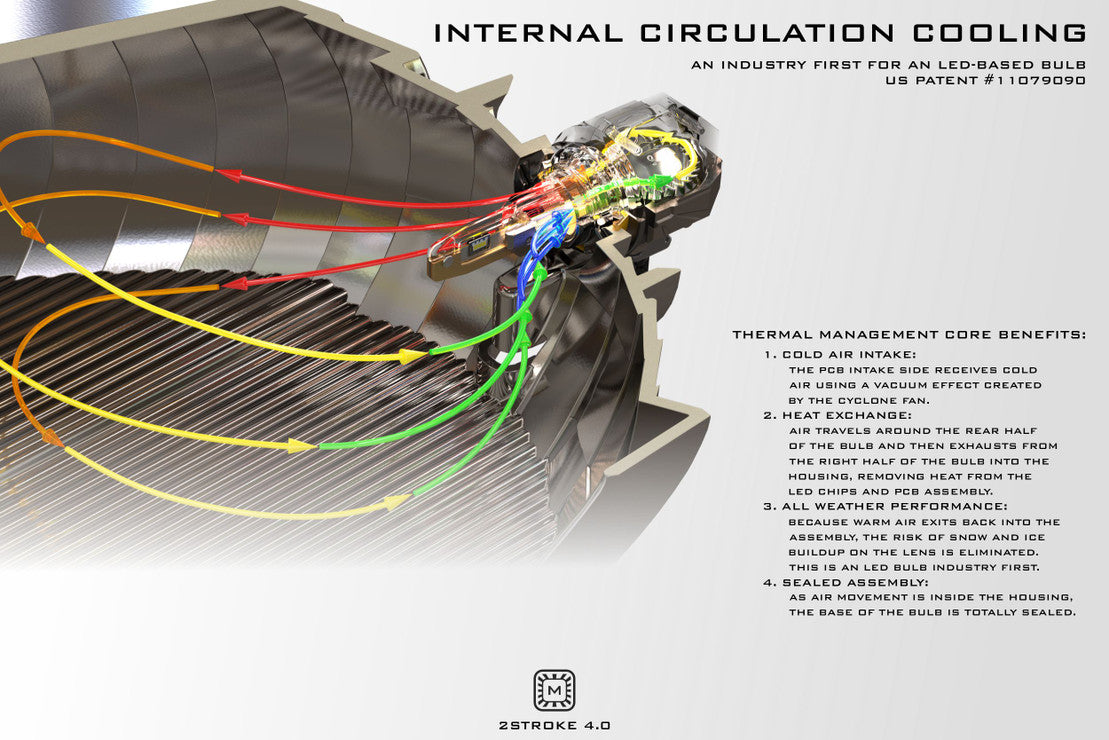 INTERNAL CIRCULATION COOLING

AN INDUSTRY FIRST FOR AN LED-BASED BULB
US PATENT #11079090

THERMAL MANAGEMENT CORE BENEFITS:

1. COLD AIR INTAKE:
THE PCB INTAKE SIDE RECEIVES COLD AIR USING A VACUUM EFFECT CREATED BY THE CYCLONE FAN.

2. HEAT EXCHANGE:
AIR TRAVELS AROUND THE REAR HALF OF THE BULB AND THEN EXHAUSTS FROM THE RIGHT HALF OF THE BULB INTO THE HOUSING, REMOVING HEAT FROM THE LED CHIPS AND PCB ASSEMBLY.

3. ALL WEATHER PERFORMANCE:
BECAUSE WARM AIR EXITS BACK INTO THE ASSEMBLY, THE RISK OF SNOW AND ICE BUILDUP ON THE LENS IS ELIMINATED. THIS IS AN LED BULB INDUSTRY FIRST.

4. SEALED ASSEMBLY:
AS AIR MOVEMENT IS INSIDE THE HOUSING, THE BASE OF THE BULB IS TOTALLY SEALED.

M

2STROKE 4.0